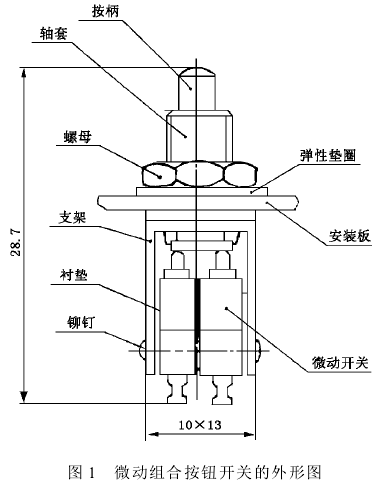 按柄

轴套

螺母

弹性垫圈

支架

安装板

28.7

衬垫

铆钉

微动开关

10×13

图 1　微动组合按钮开关的外形图